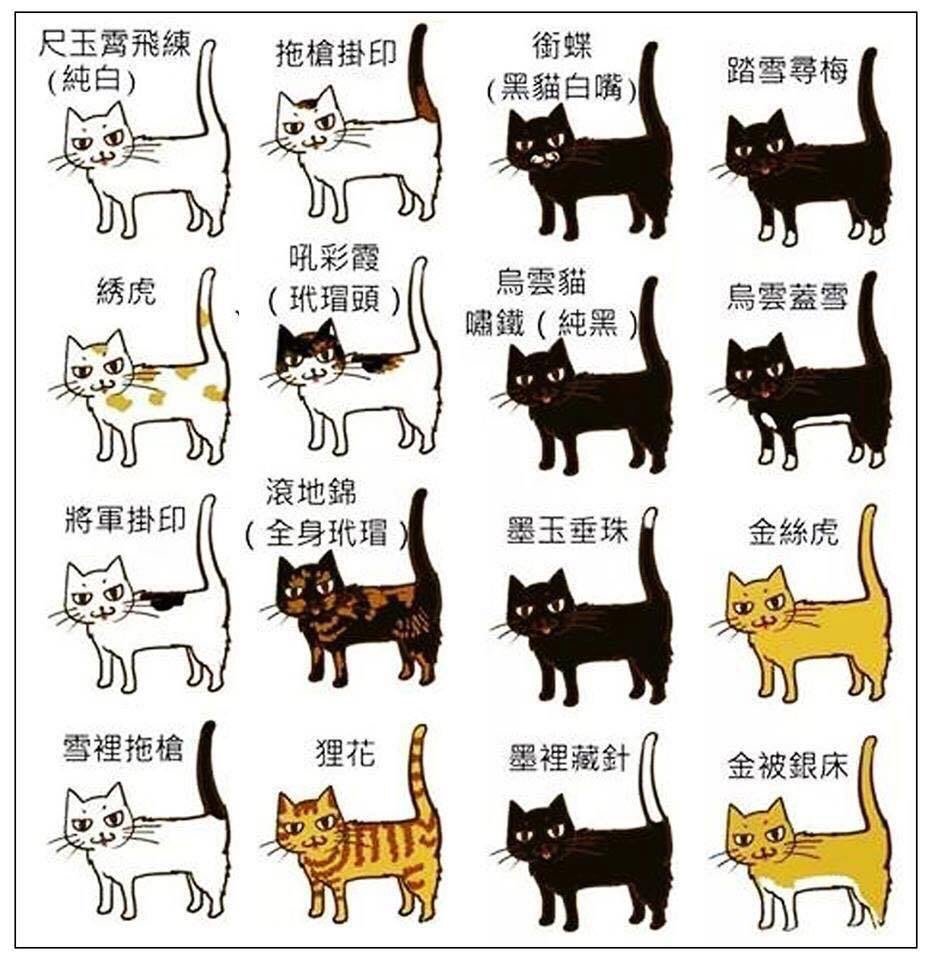 尺玉霄飛練
(純白)

拖槍掛印

銜蝶
(黑貓白嘴)

踏雪尋梅

綉虎

吼彩霞
(玳瑁頭)

烏雲貓
嘯鐵(純黑)

烏雲蓋雪

將軍掛印

滾地錦
(全身玳瑁)

墨玉垂珠

金絲虎

雪裡拖槍

狸花

墨裡藏針

金被銀床